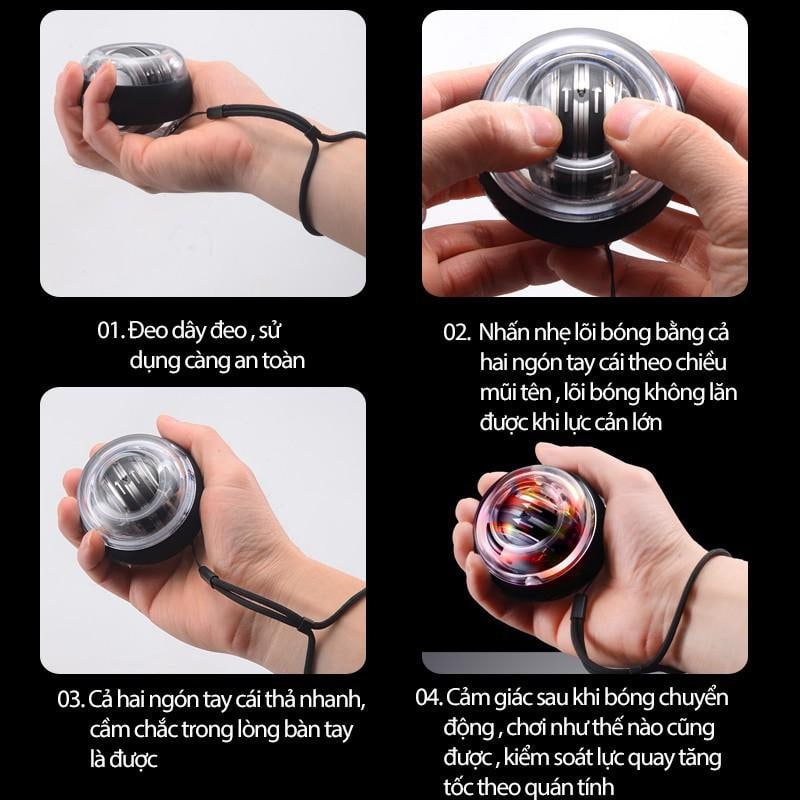 01. Đeo dây đeo , sử dụng càng an toàn

02. Nhấn nhẹ lõi bóng bằng cả hai ngón tay cái theo chiều mũi tên , lõi bóng không lăn được khi lực cản lớn

03. Cả hai ngón tay cái thả nhanh, cầm chắc trong lòng bàn tay là được

04. Cảm giác sau khi bóng chuyển động , chơi như thế nào cũng được , kiểm soát lực quay tăng tốc theo quán tính